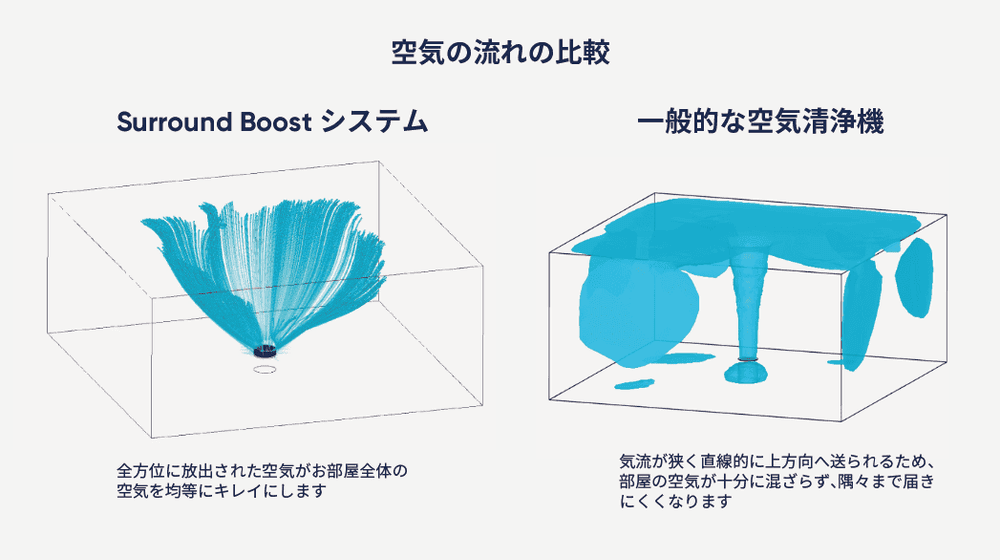 空気の流れの比較

Surround Boost システム

全方位に放出された空気がお部屋全体の空気を均等にキレイにします

一般的な空気清浄機

気流が狭く直線的に上方向へ送られるため、部屋の空気が十分に混ざらず、隅々まで届きにくくなります